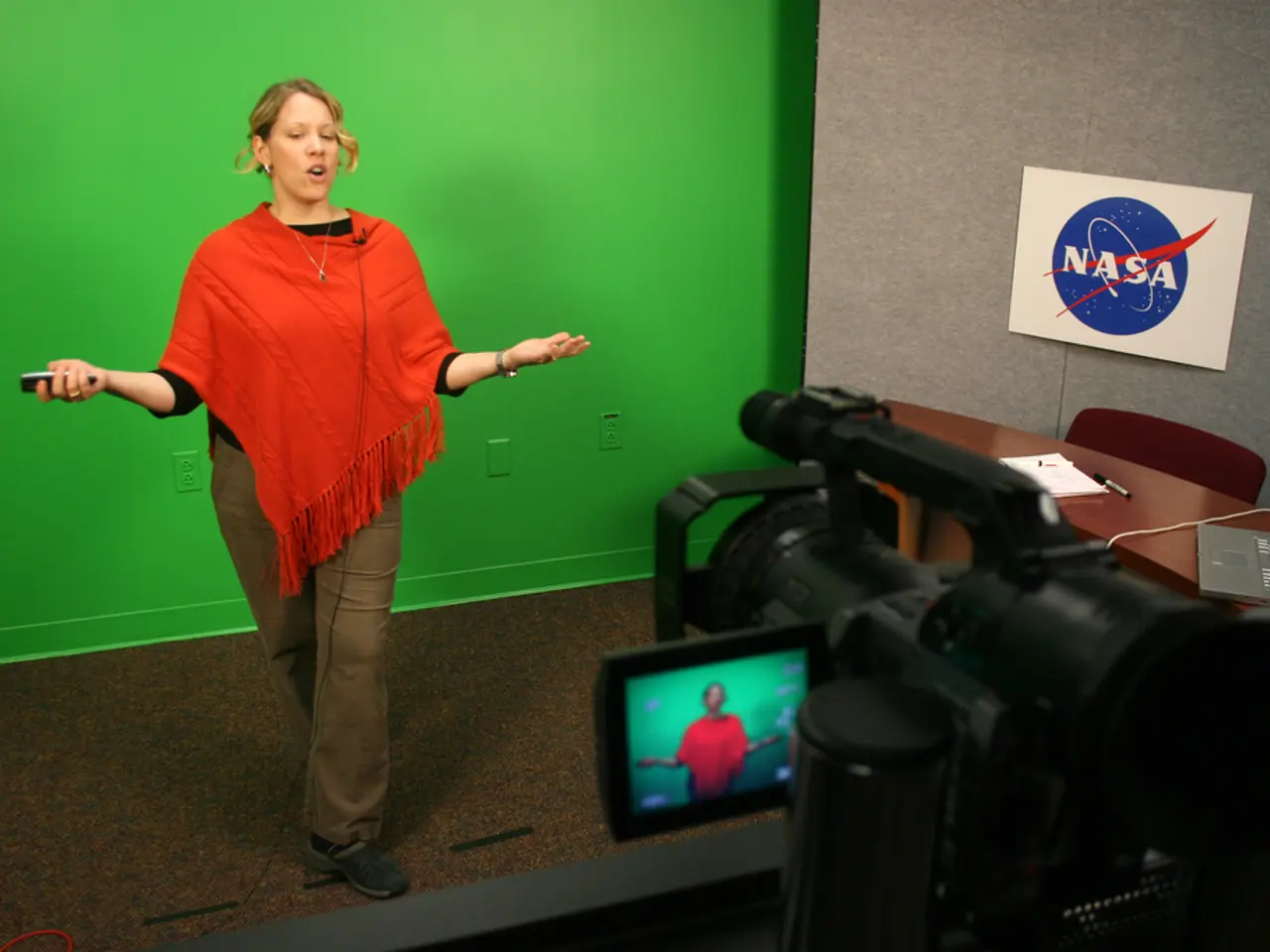 NASA